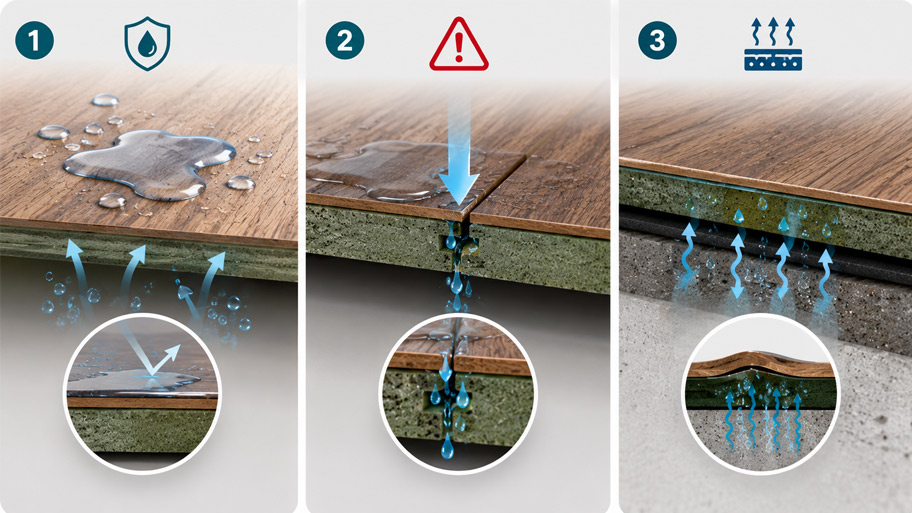 1

2

3